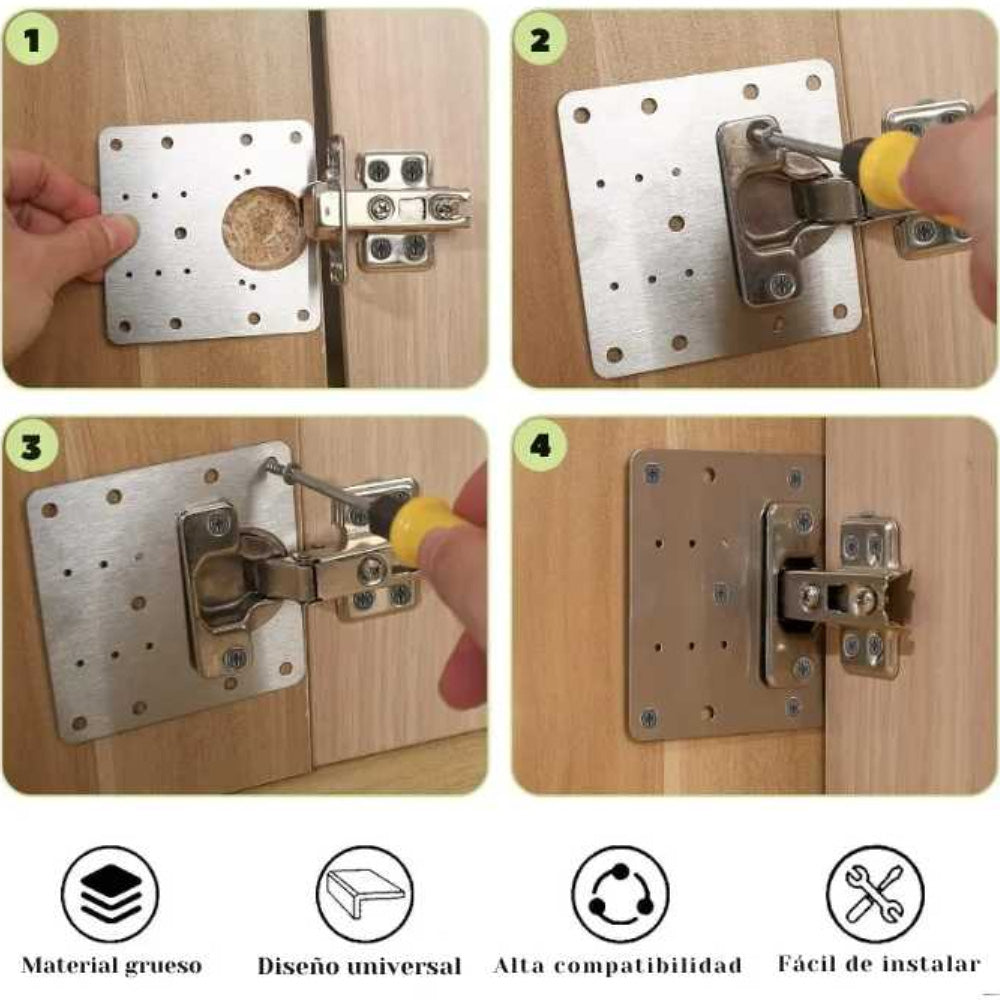 1

2

3

4

Material grueso

Diseño universal

Alta compatibilidad

Fácil de instalar